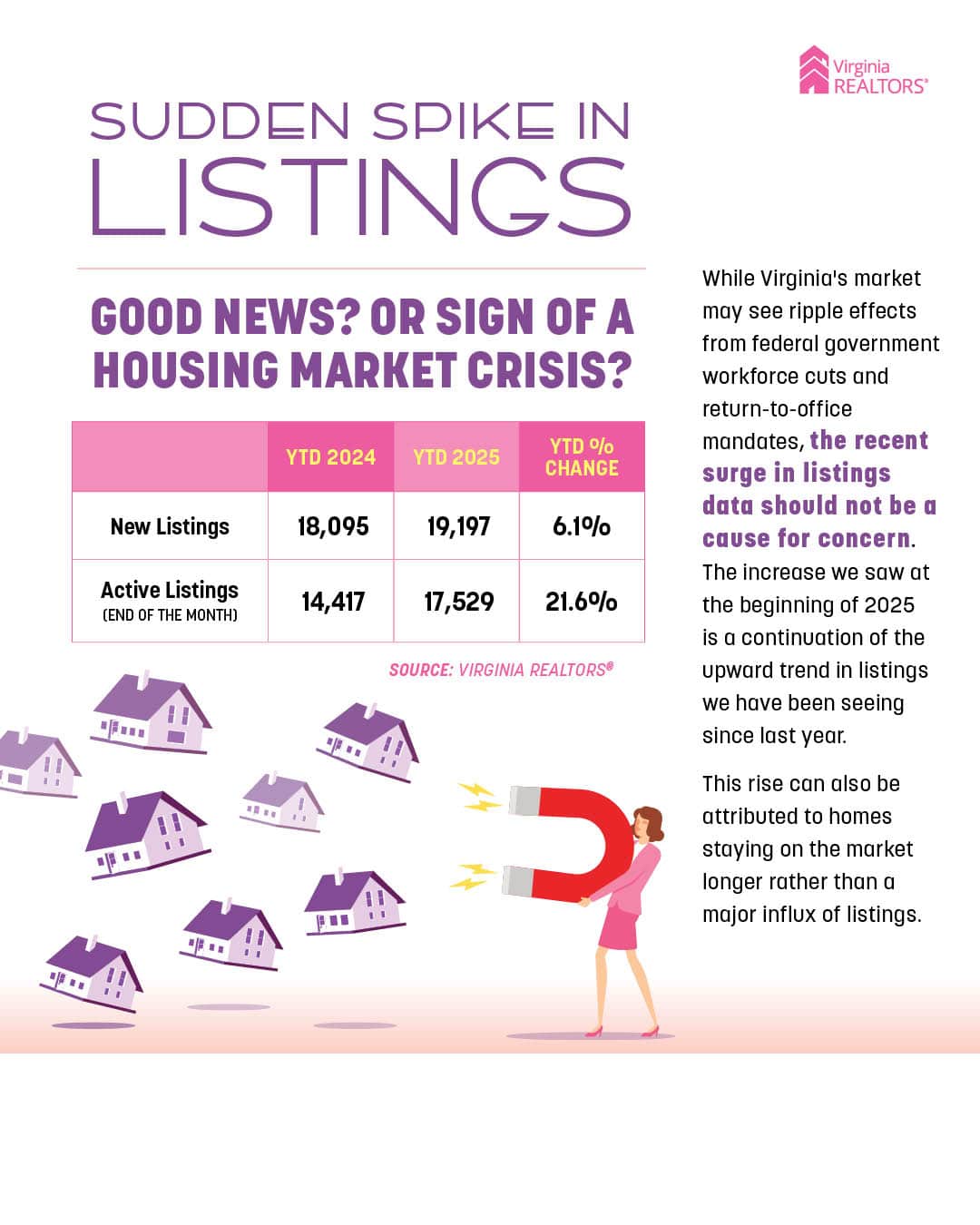 Virginia REALTORS®

SUDDEN SPIKE IN LISTINGS

GOOD NEWS? OR SIGN OF A HOUSING MARKET CRISIS?

| | YTD 2024 | YTD 2025 | YTD % CHANGE |
|---|---|---|---|
| New Listings | 18,095 | 19,197 | 6.1% |
| Active Listings (END OF THE MONTH) | 14,417 | 17,529 | 21.6% |

SOURCE: VIRGINIA REALTORS®

While Virginia's market may see ripple effects from federal government workforce cuts and return-to-office mandates, the recent surge in listings data should not be a cause for concern. The increase we saw at the beginning of 2025 is a continuation of the upward trend in listings we have been seeing since last year.

This rise can also be attributed to homes staying on the market longer rather than a major influx of listings.